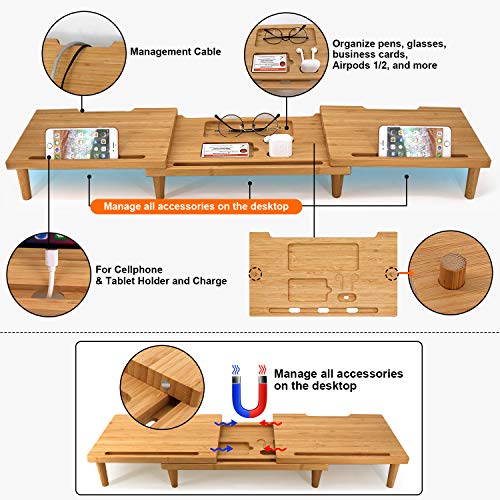 Management Cable

Organize pens, glasses, business cards, Airpods 1/2, and more

Manage all accessories on the desktop

For Cellphone & Tablet Holder and Charge

Manage all accessories on the desktop