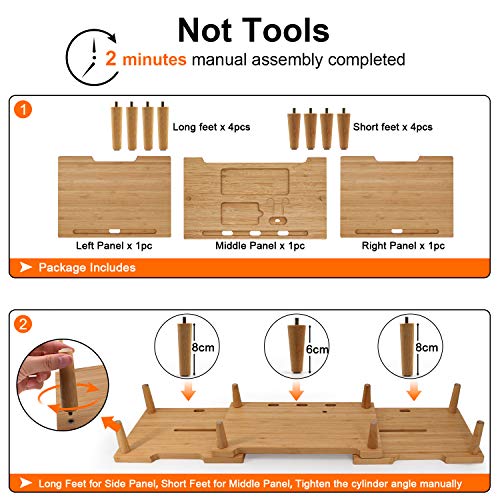 Not Tools

2 minutes manual assembly completed

1

Long feet x 4pcs

Short feet x 4pcs

Left Panel x 1pc

Middle Panel x 1pc

Right Panel x 1pc

Package Includes

2

8cm

6cm

8cm

Long Feet for Side Panel, Short Feet for Middle Panel, Tighten the cylinder angle manually