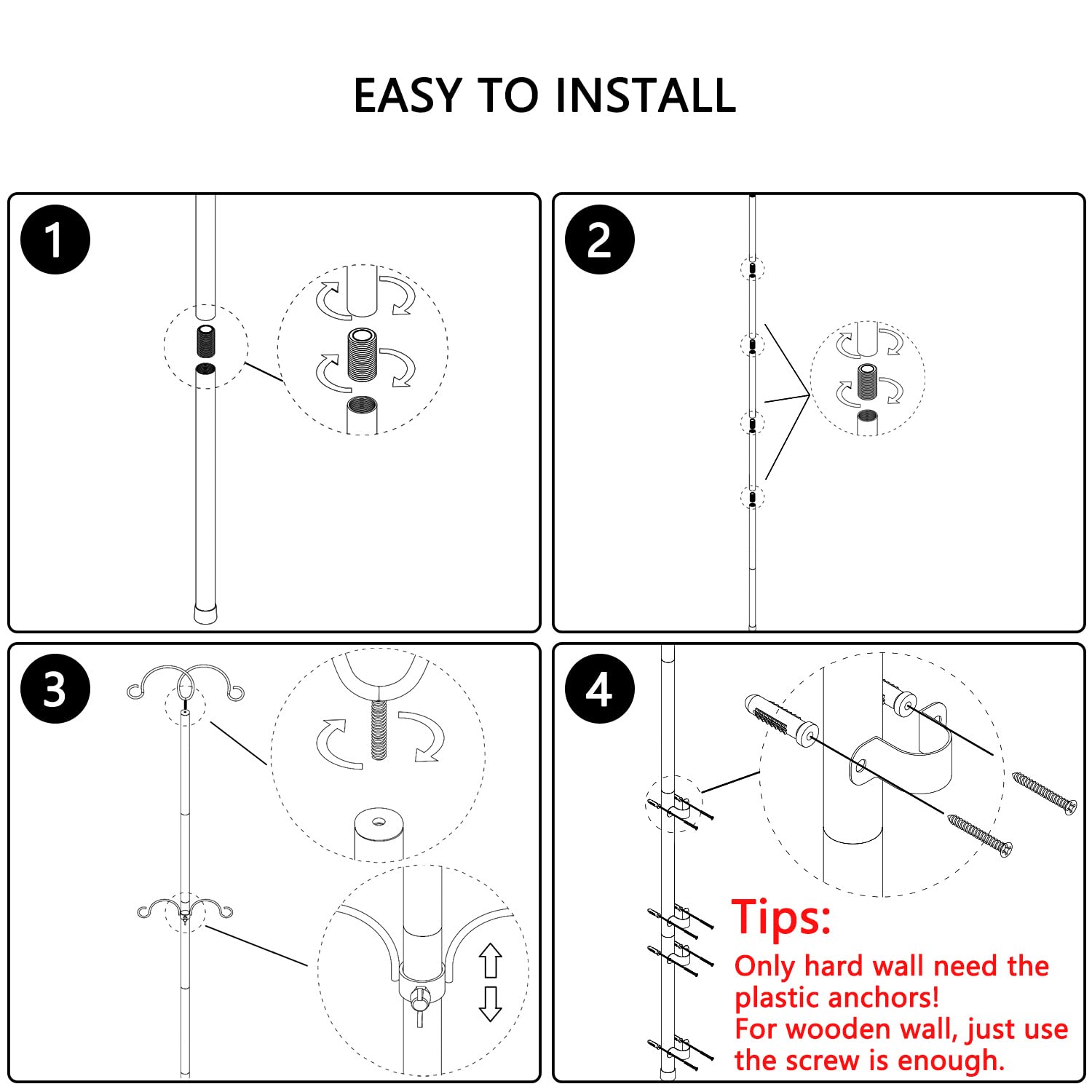 EASY TO INSTALL

1

2

3

4

Tips:

Only hard wall need the plastic anchors!
For wooden wall, just use the screw is enough.