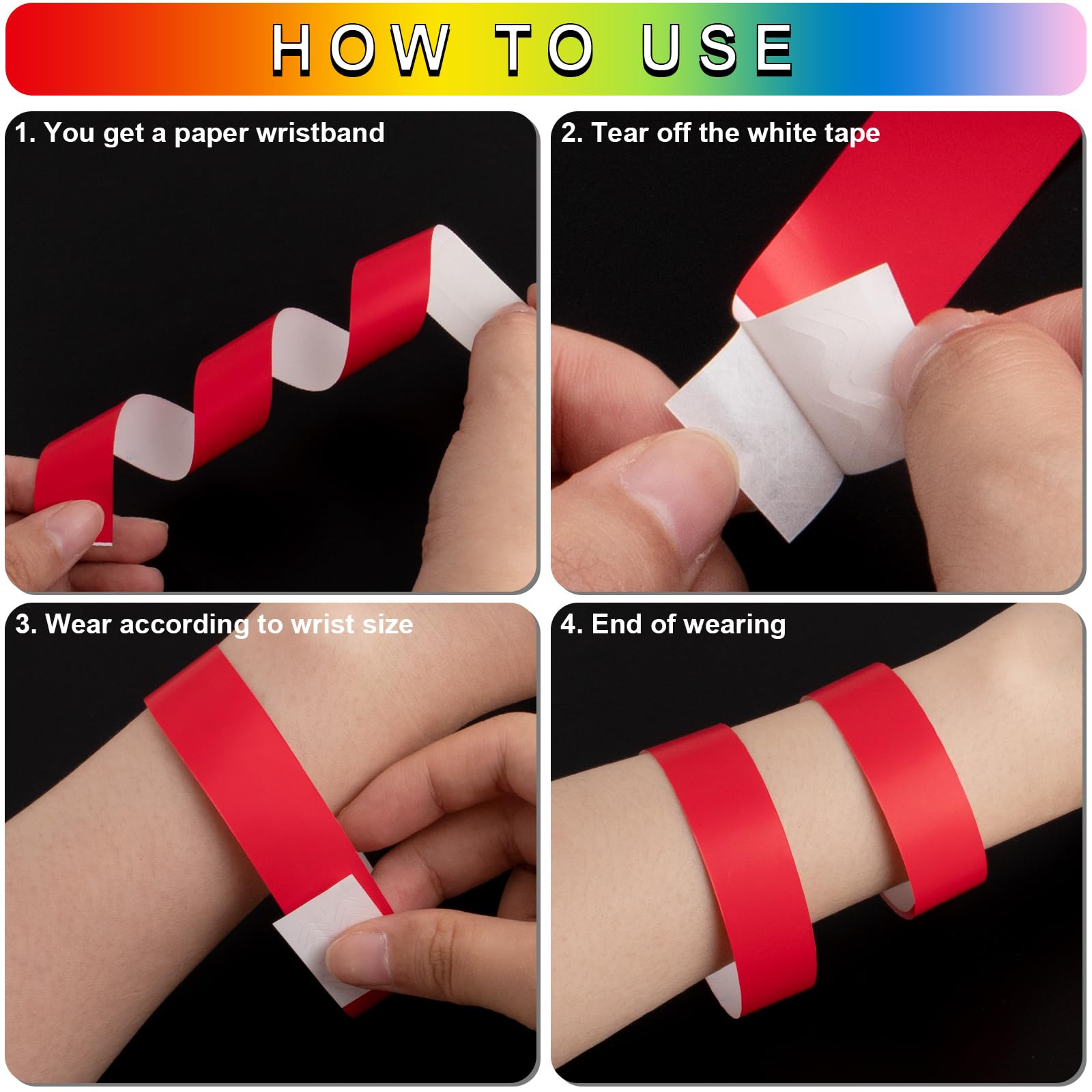 HOW TO USE

1. You get a paper wristband

2. Tear off the white tape

3. Wear according to wrist size

4. End of wearing