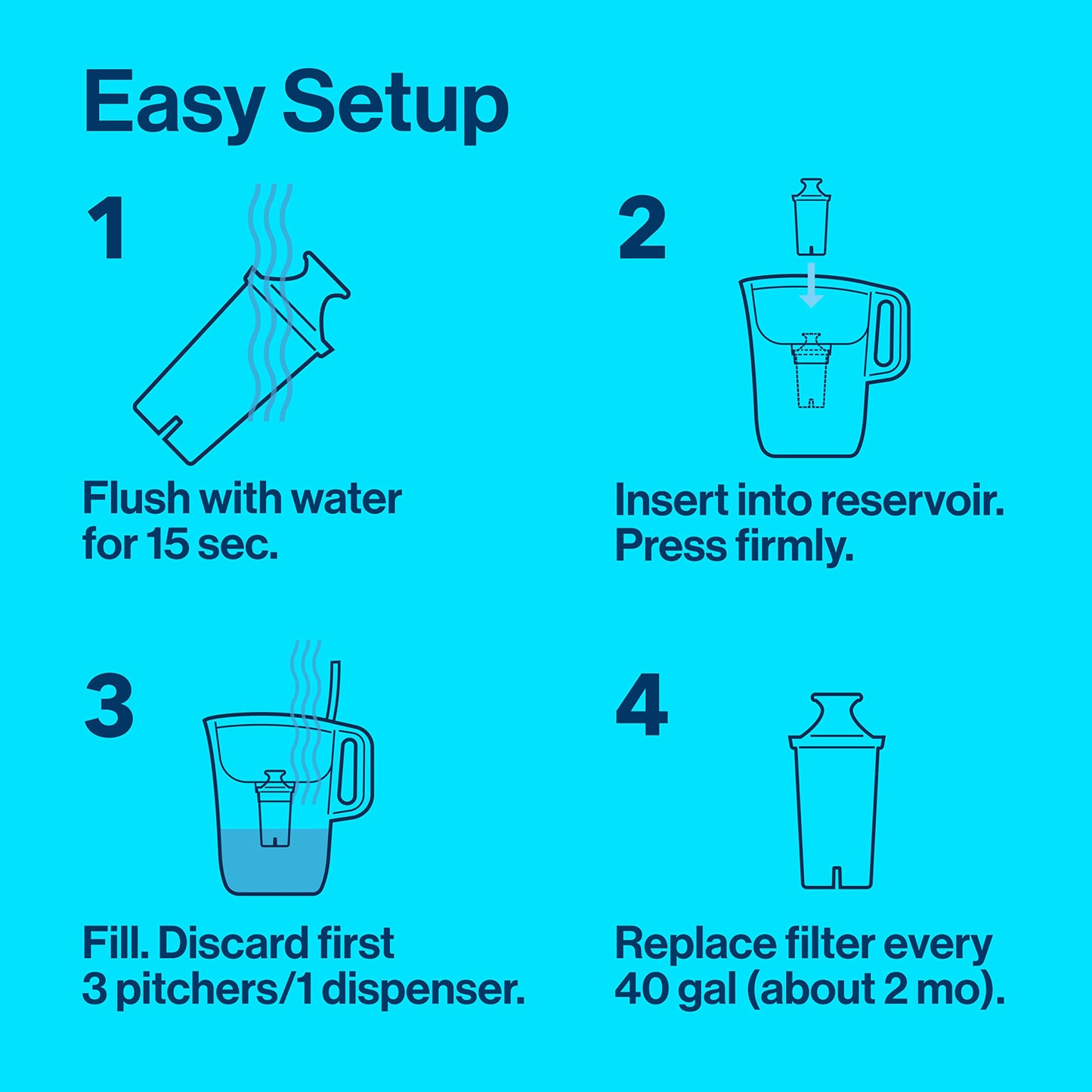 Easy Setup

1

Flush with water for 15 sec.

2

Insert into reservoir. Press firmly.

3

Fill. Discard first 3 pitchers/1 dispenser.

4

Replace filter every 40 gal (about 2 mo).