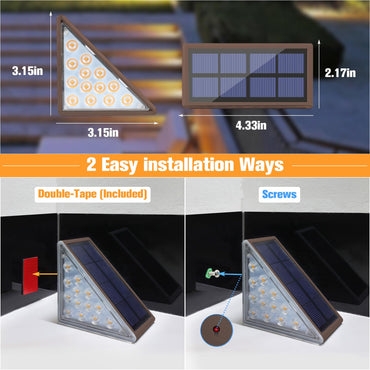 3.15in

3.15in

2.17in

4.33in

2 Easy installation Ways

Double-Tape (Included)

Screws