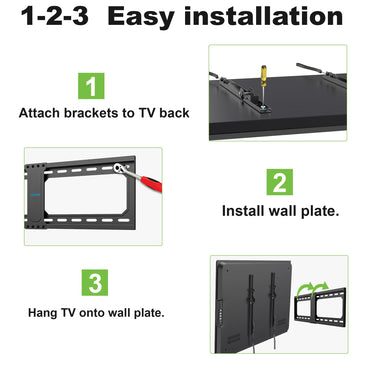 1-2-3 Easy installation

1

Attach brackets to TV back

2

Install wall plate.

3

Hang TV onto wall plate.