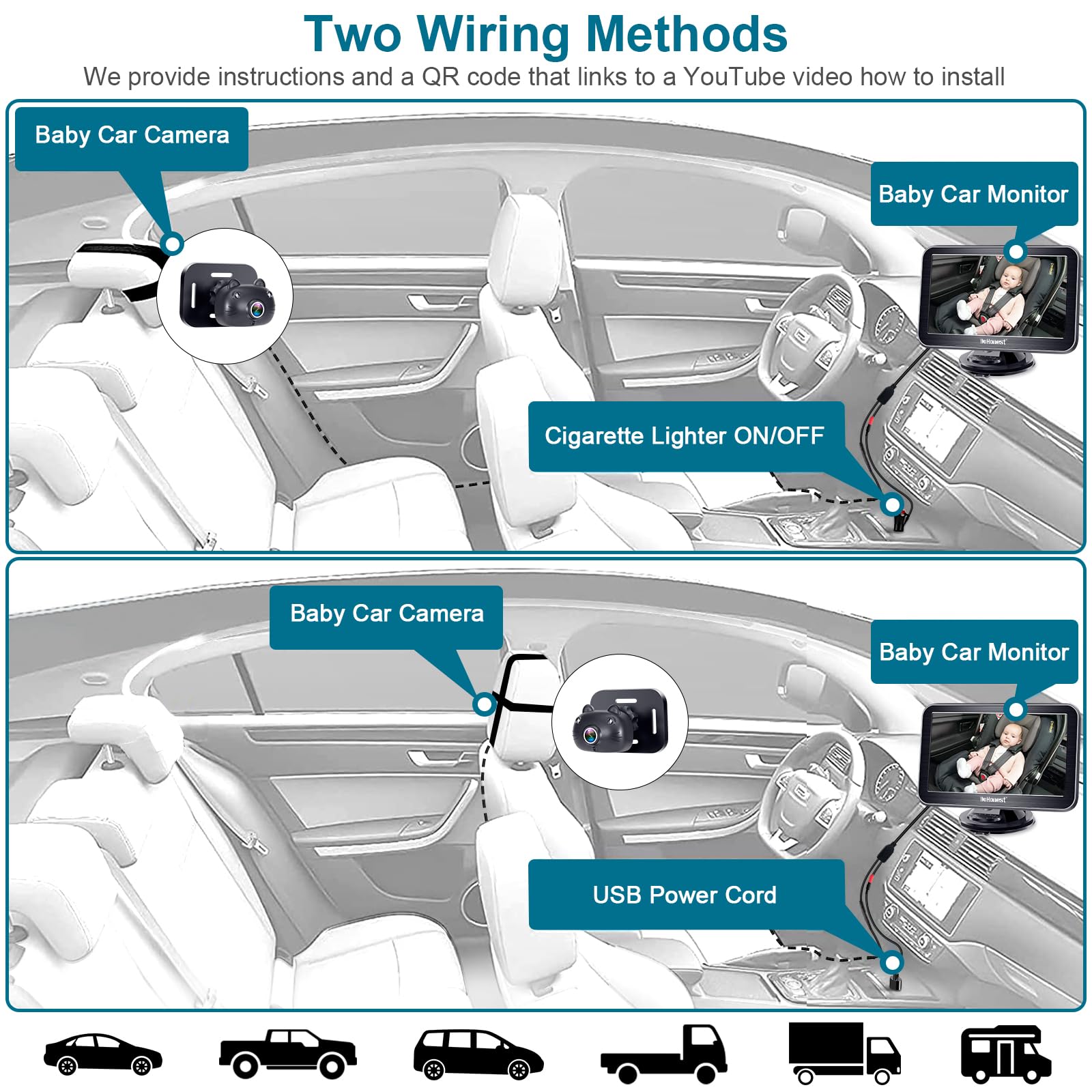 Two Wiring Methods

We provide instructions and a QR code that links to a YouTube video how to install

Baby Car Camera

Baby Car Monitor

DoHonest

Cigarette Lighter ON/OFF

Baby Car Camera

Baby Car Monitor

DoHonest

USB Power Cord