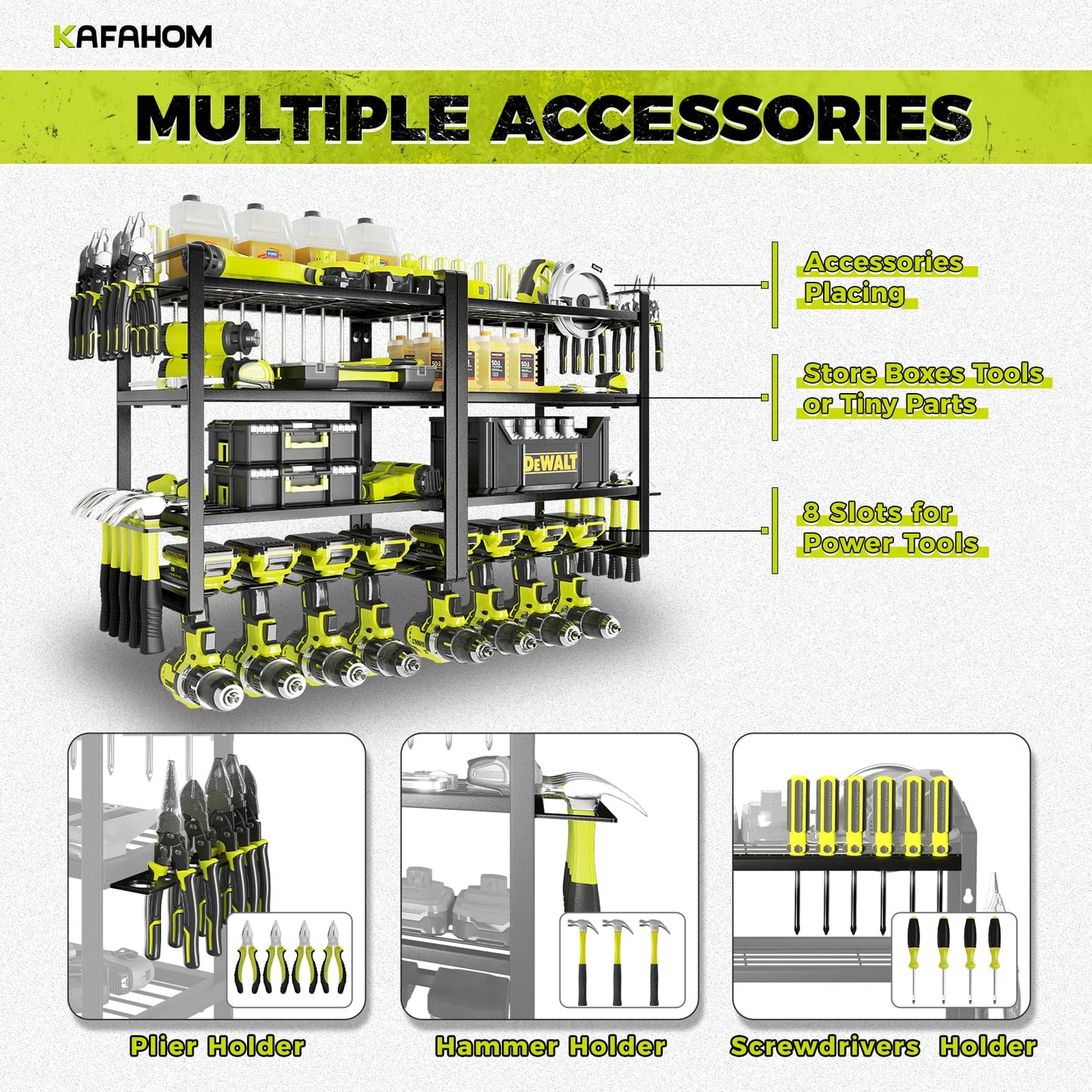 KAFAHOM

MULTIPLE ACCESSORIES

Accessories Placing

Store Boxes Tools or Tiny Parts

8 Slots for Power Tools

DEWALT

Plier Holder

Hammer Holder

Screwdrivers Holder