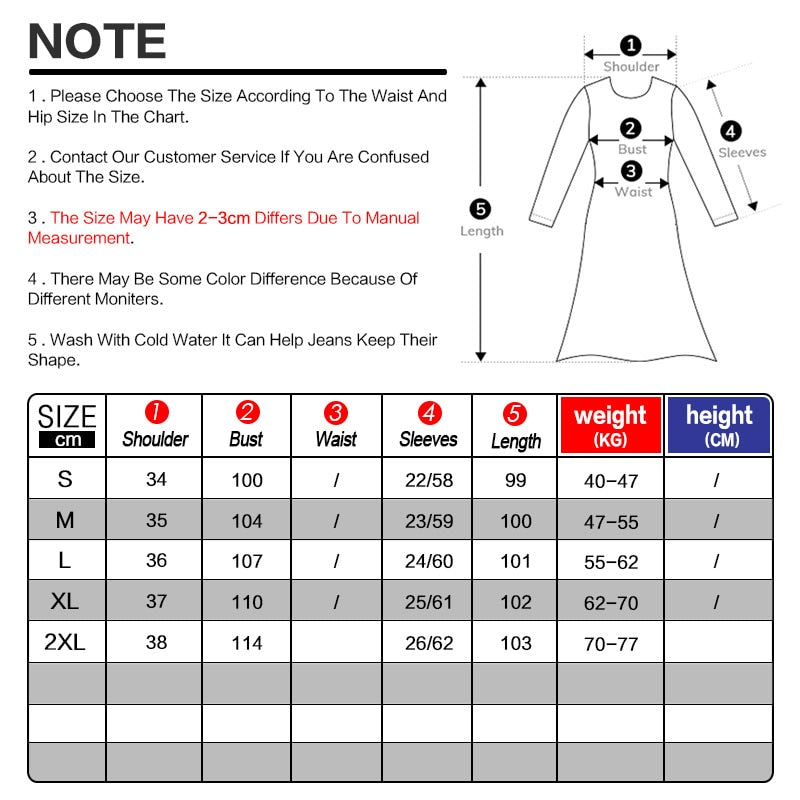 NOTE

1 . Please Choose The Size According To The Waist And Hip Size In The Chart.

2 . Contact Our Customer Service If You Are Confused About The Size.

3 . The Size May Have 2-3cm Differs Due To Manual Measurement.

4 . There May Be Some Color Difference Because Of Different Moniters.

5 . Wash With Cold Water It Can Help Jeans Keep Their Shape.

1 Shoulder
2 Bust
3 Waist
4 Sleeves
5 Length

| SIZE cm | 1 Shoulder | 2 Bust | 3 Waist | 4 Sleeves | 5 Length | weight (KG) | height (CM) |
|---|---|---|---|---|---|---|---|
| S | 34 | 100 | / | 22/58 | 99 | 40-47 | / |
| M | 35 | 104 | / | 23/59 | 100 | 47-55 | / |
| L | 36 | 107 | / | 24/60 | 101 | 55-62 | / |
| XL | 37 | 110 | / | 25/61 | 102 | 62-70 | / |
| 2XL | 38 | 114 | | 26/62 | 103 | 70-77 | |
| | | | | | | | |
| | | | | | | | |
| | | | | | | | |