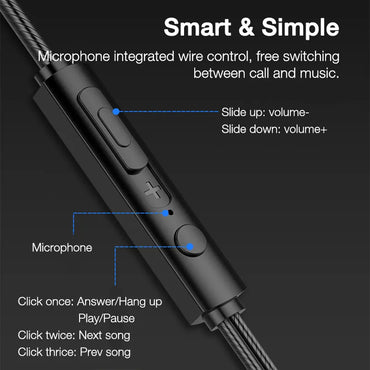 Smart & Simple

Microphone integrated wire control, free switching between call and music.

Slide up: volume-
Slide down: volume+

+

Microphone

Click once: Answer/Hang up
Play/Pause
Click twice: Next song
Click thrice: Prev song