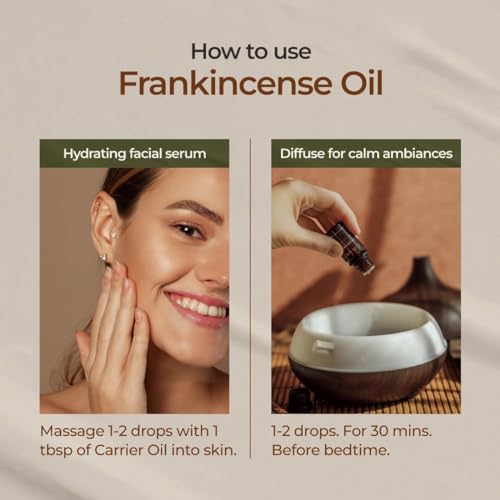 How to use
Frankincense Oil

Hydrating facial serum

Massage 1-2 drops with 1 tbsp of Carrier Oil into skin.

Diffuse for calm ambiances

1-2 drops. For 30 mins. Before bedtime.