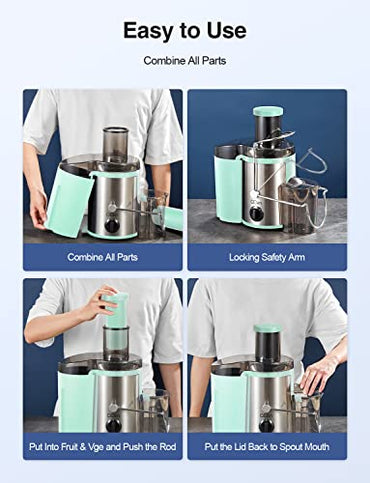 Easy to Use

Combine All Parts

Combine All Parts

Locking Safety Arm

Put Into Fruit & Vge and Push the Rod

Put the Lid Back to Spout Mouth