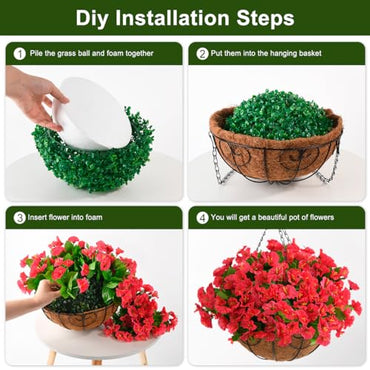 Diy Installation Steps

1 Pile the grass ball and foam together

2 Put them into the hanging basket

3 Insert flower into foam

4 You will get a beautiful pot of flowers