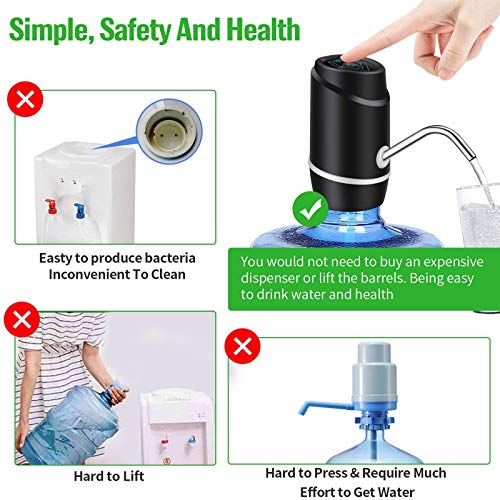 Simple, Safety And Health

Easty to produce bacteria
Inconvenient To Clean

You would not need to buy an expensive dispenser or lift the barrels. Being easy to drink water and health

Hard to Lift

Hard to Press & Require Much Effort to Get Water