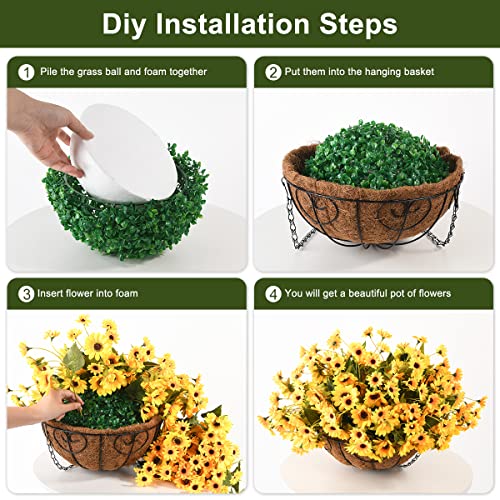 Diy Installation Steps

1 Pile the grass ball and foam together

2 Put them into the hanging basket

3 Insert flower into foam

4 You will get a beautiful pot of flowers