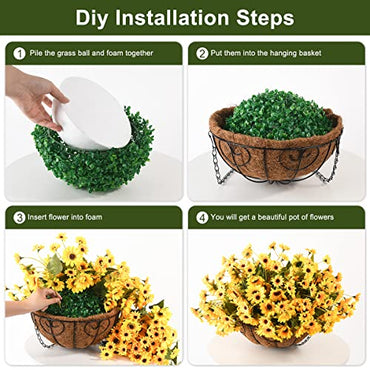 Diy Installation Steps

1 Pile the grass ball and foam together

2 Put them into the hanging basket

3 Insert flower into foam

4 You will get a beautiful pot of flowers