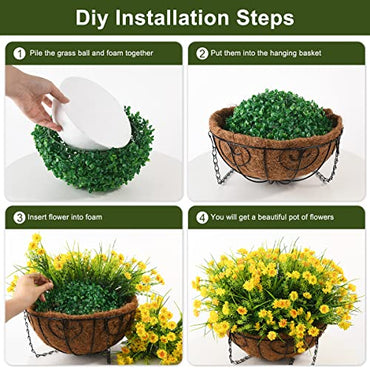 Diy Installation Steps

1 Pile the grass ball and foam together

2 Put them into the hanging basket

3 Insert flower into foam

4 You will get a beautiful pot of flowers