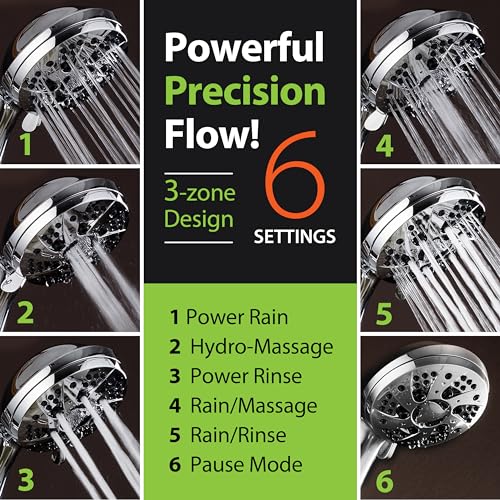 1

2

3

Powerful Precision Flow!

3-zone Design

6 SETTINGS

1 Power Rain
2 Hydro-Massage
3 Power Rinse
4 Rain/Massage
5 Rain/Rinse
6 Pause Mode

4

5

6