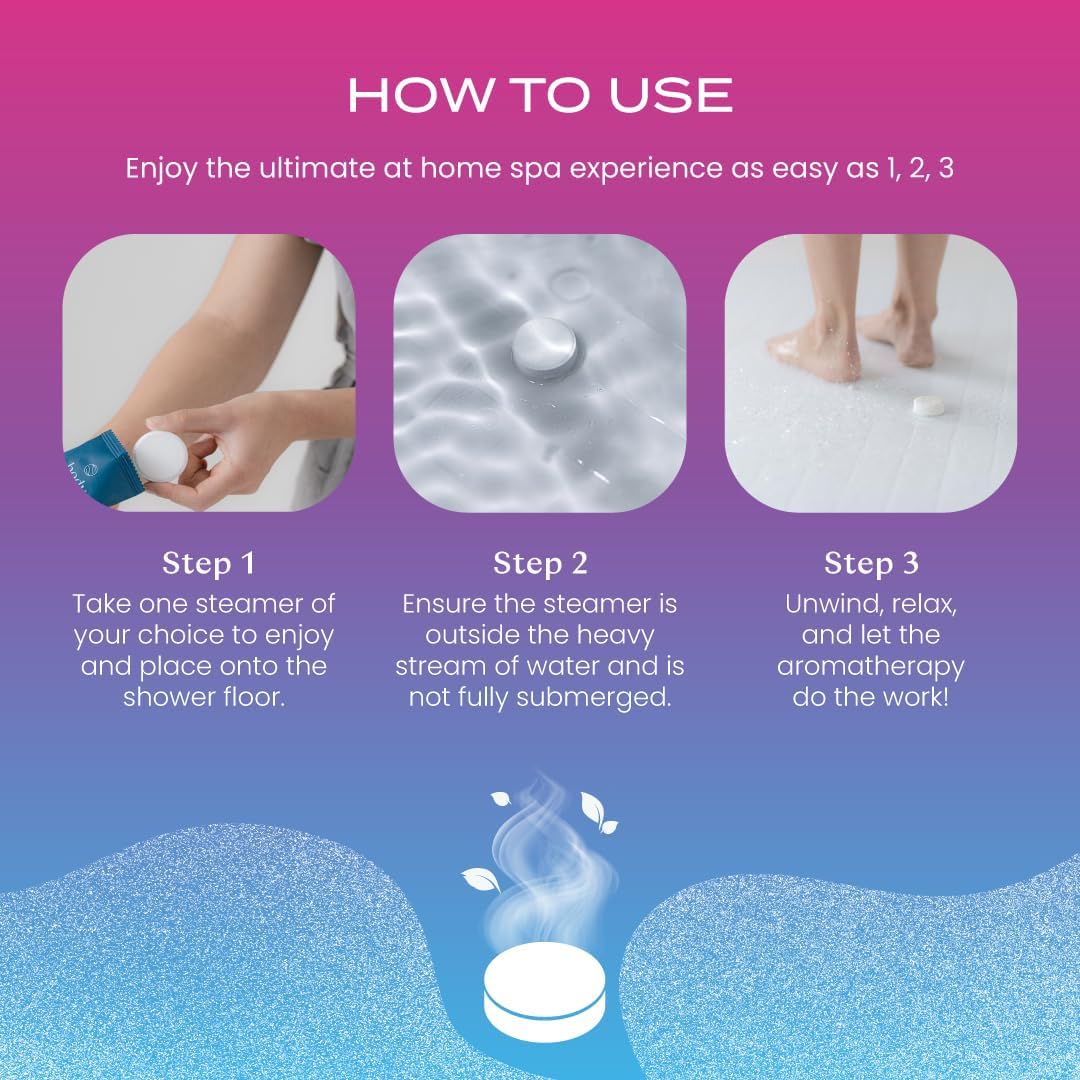 HOW TO USE

Enjoy the ultimate at home spa experience as easy as 1, 2, 3

Step 1
Take one steamer of your choice to enjoy and place onto the shower floor.

Step 2
Ensure the steamer is outside the heavy stream of water and is not fully submerged.

Step 3
Unwind, relax, and let the aromatherapy do the work!