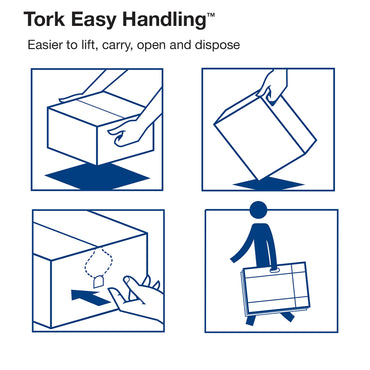 Tork Easy Handling™

Easier to lift, carry, open and dispose