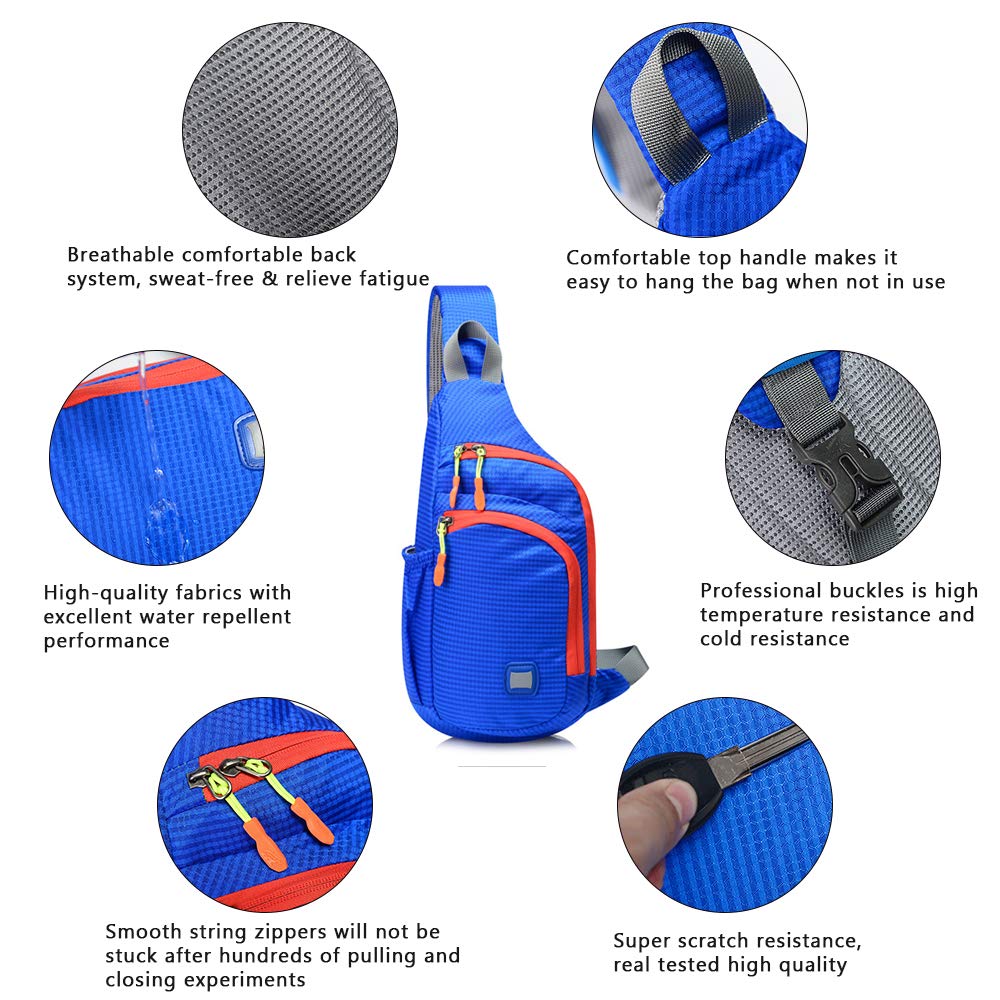 Breathable comfortable back system, sweat-free & relieve fatigue

Comfortable top handle makes it easy to hang the bag when not in use

High-quality fabrics with excellent water repellent performance

Professional buckles is high temperature resistance and cold resistance

Smooth string zippers will not be stuck after hundreds of pulling and closing experiments

Super scratch resistance, real tested high quality