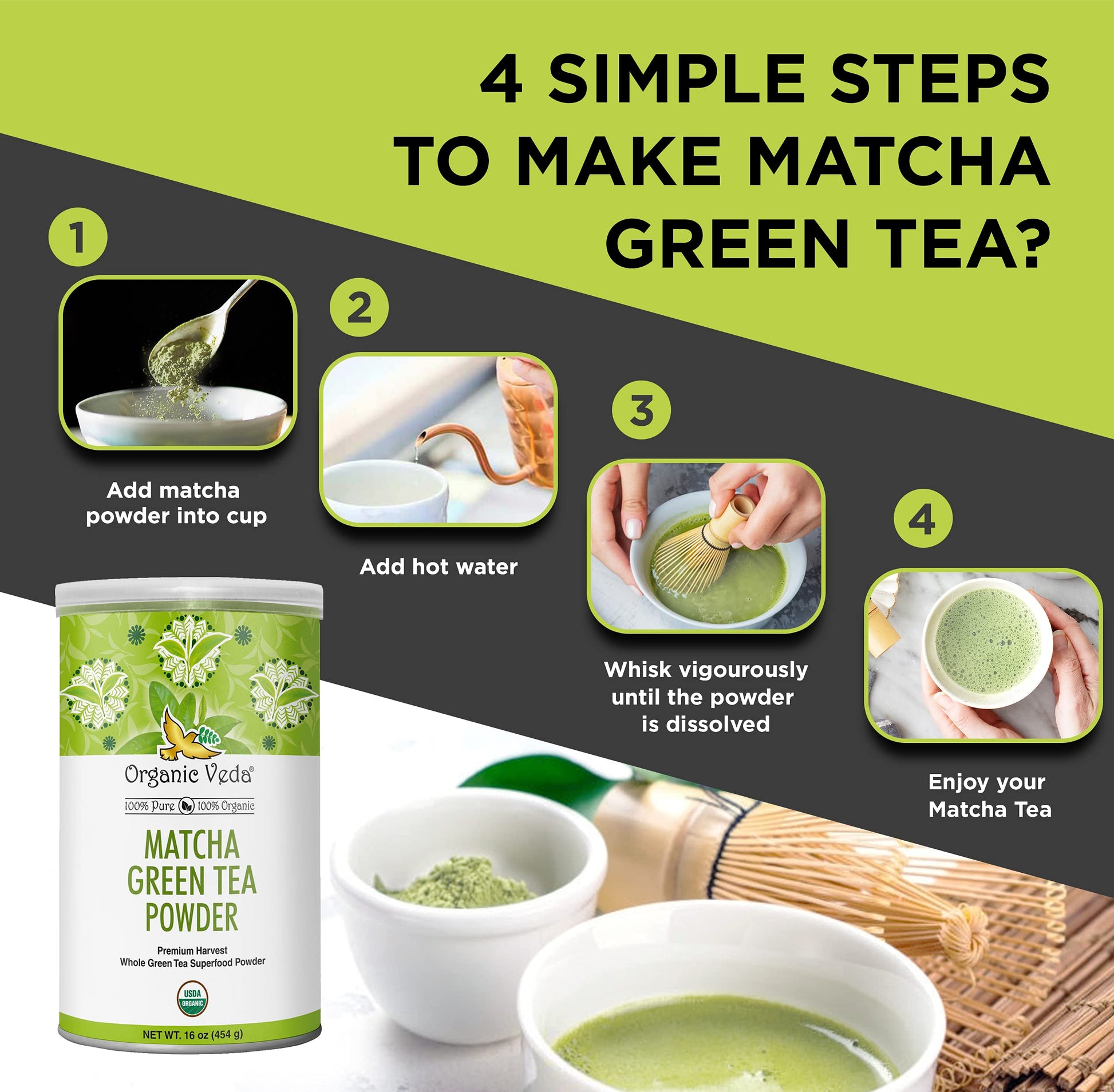 4 SIMPLE STEPS TO MAKE MATCHA GREEN TEA?

1

Add matcha powder into cup

2

Add hot water

3

Whisk vigourously until the powder is dissolved

4

Enjoy your Matcha Tea

Organic Veda®

100% Pure 100% Organic

MATCHA GREEN TEA POWDER

Premium Harvest
Whole Green Tea Superfood Powder

USDA ORGANIC

NET WT. 16 oz (454 g)