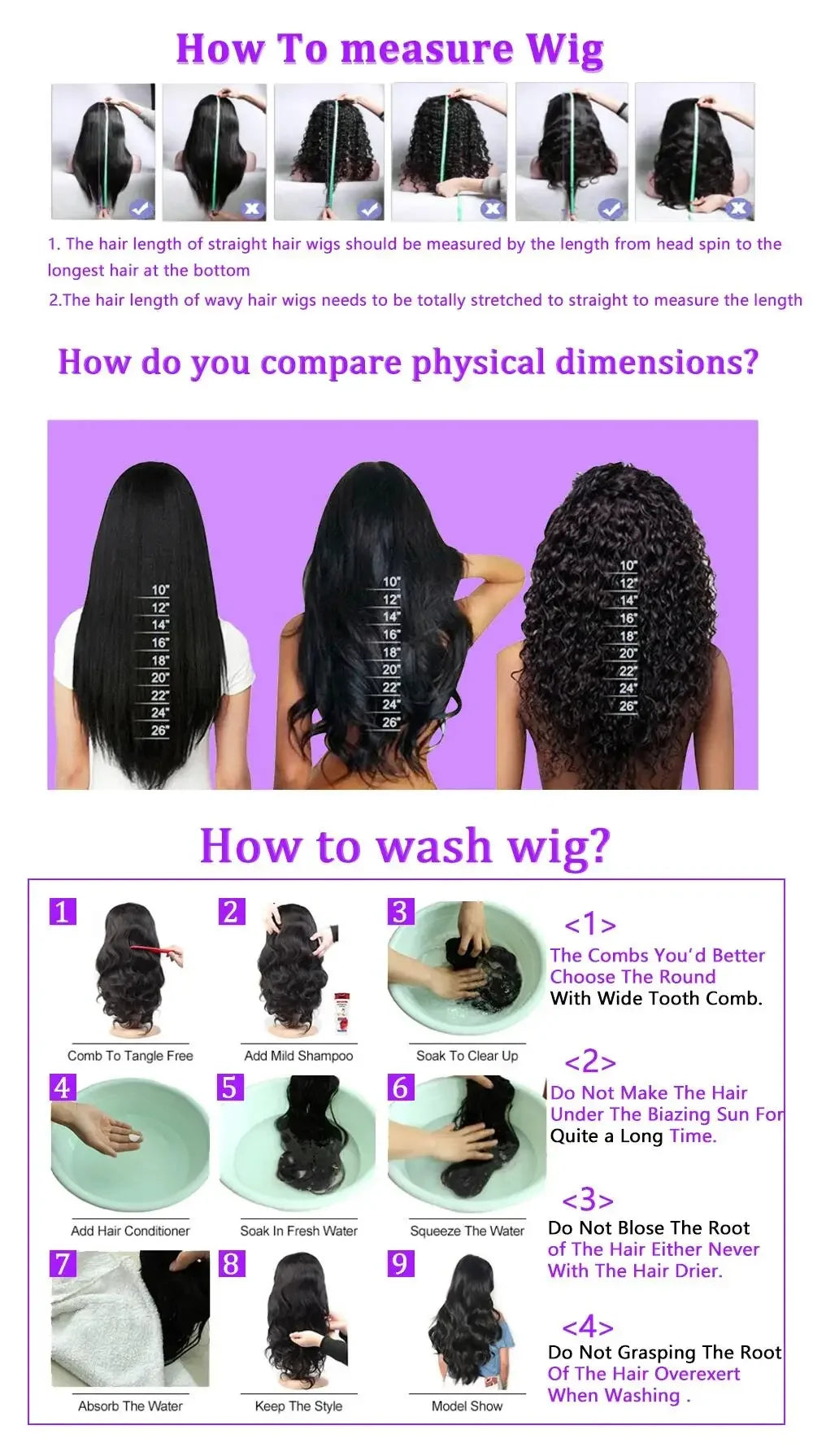 How To measure Wig

1. The hair length of straight hair wigs should be measured by the length from head spin to the longest hair at the bottom

2.The hair length of wavy hair wigs needs to be totally stretched to straight to measure the length

How do you compare physical dimensions?

10"
12"
14"
16"
18"
20"
22"
24"
26"

10"
12"
14"
16"
18"
20"
22"
24"
26"

10"
12"
14"
16"
18"
20"
22"
24"
26"

How to wash wig?

1
Comb To Tangle Free

2
Add Mild Shampoo

3
Soak To Clear Up

4
Add Hair Conditioner

5
Soak In Fresh Water

6
Squeeze The Water

7
Absorb The Water

8
Keep The Style

9
Model Show

<1>
The Combs You'd Better Choose The Round With Wide Tooth Comb.

<2>
Do Not Make The Hair Under The Biazing Sun For Quite a Long Time.

<3>
Do Not Blose The Root of The Hair Either Never With The Hair Drier.

<4>
Do Not Grasping The Root Of The Hair Overexert When Washing .