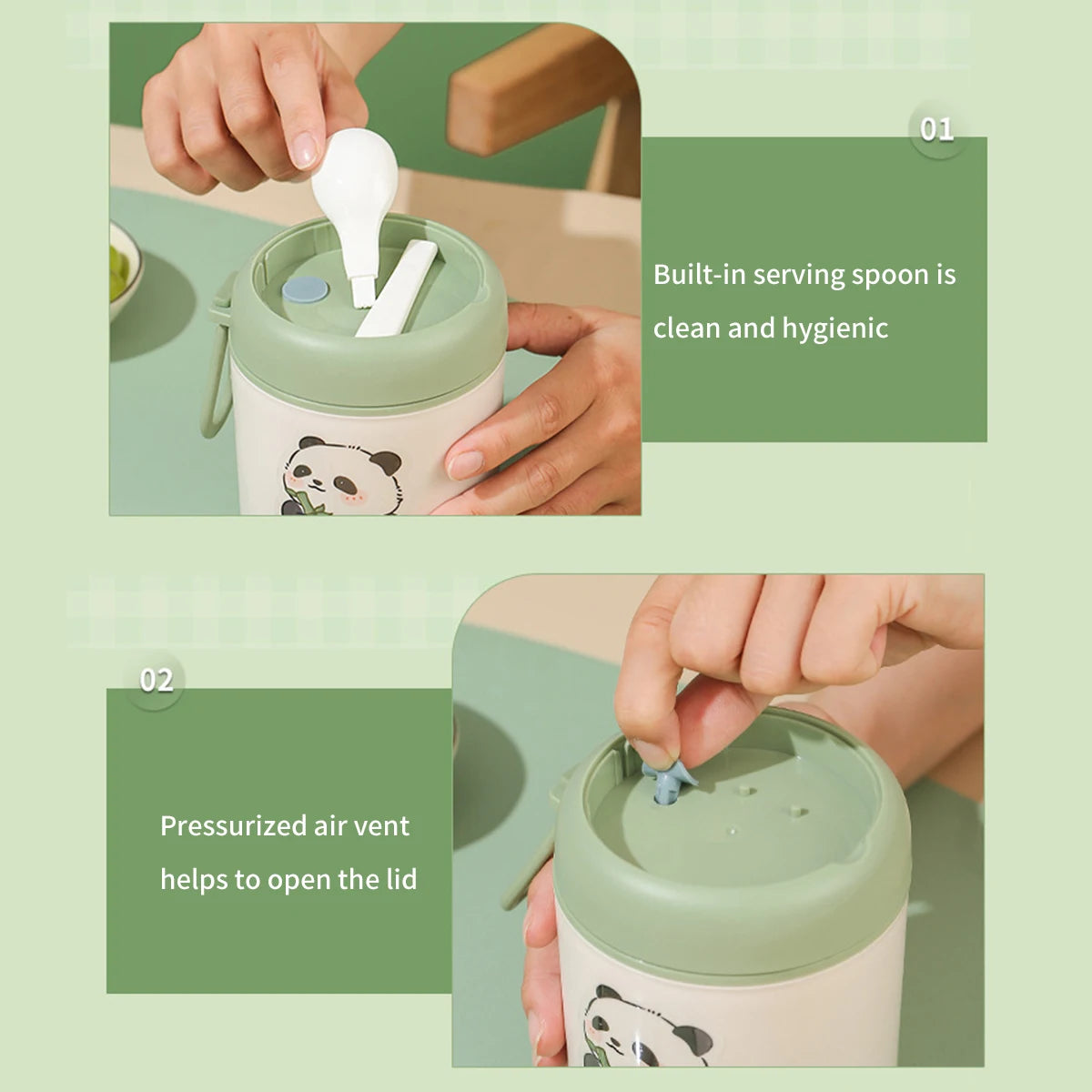 01

Built-in serving spoon is clean and hygienic

02

Pressurized air vent helps to open the lid