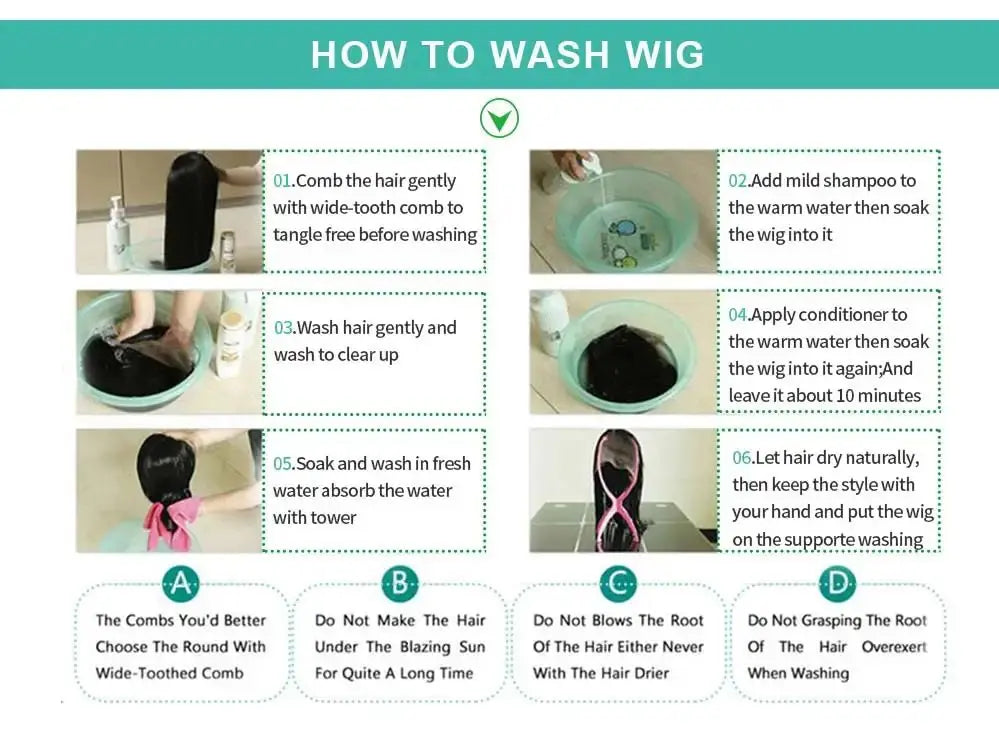 HOW TO WASH WIG

01.Comb the hair gently with wide-tooth comb to tangle free before washing

02.Add mild shampoo to the warm water then soak the wig into it

03.Wash hair gently and wash to clear up

04.Apply conditioner to the warm water then soak the wig into it again;And leave it about 10 minutes

05.Soak and wash in fresh water absorb the water with tower

06.Let hair dry naturally, then keep the style with your hand and put the wig on the supporte washing

A
The Combs You'd Better Choose The Round With Wide-Toothed Comb

B
Do Not Make The Hair Under The Blazing Sun For Quite A Long Time

C
Do Not Blows The Root Of The Hair Either Never With The Hair Drier

D
Do Not Grasping The Root Of The Hair Overexert When Washing