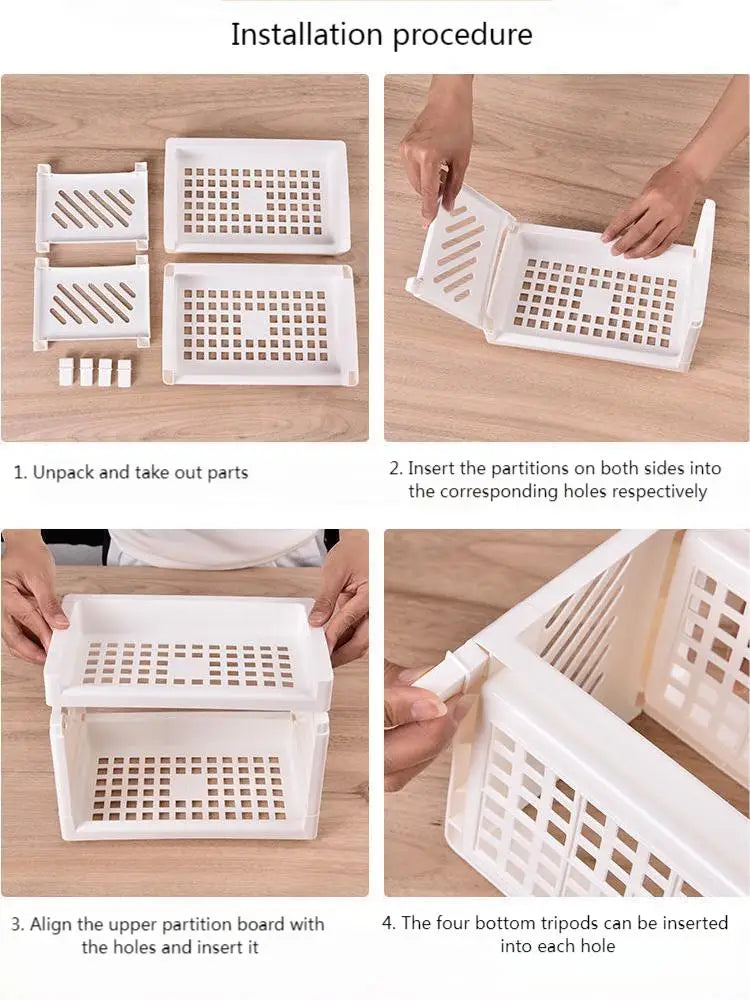 Installation procedure

1. Unpack and take out parts

2. Insert the partitions on both sides into the corresponding holes respectively

3. Align the upper partition board with the holes and insert it

4. The four bottom tripods can be inserted into each hole